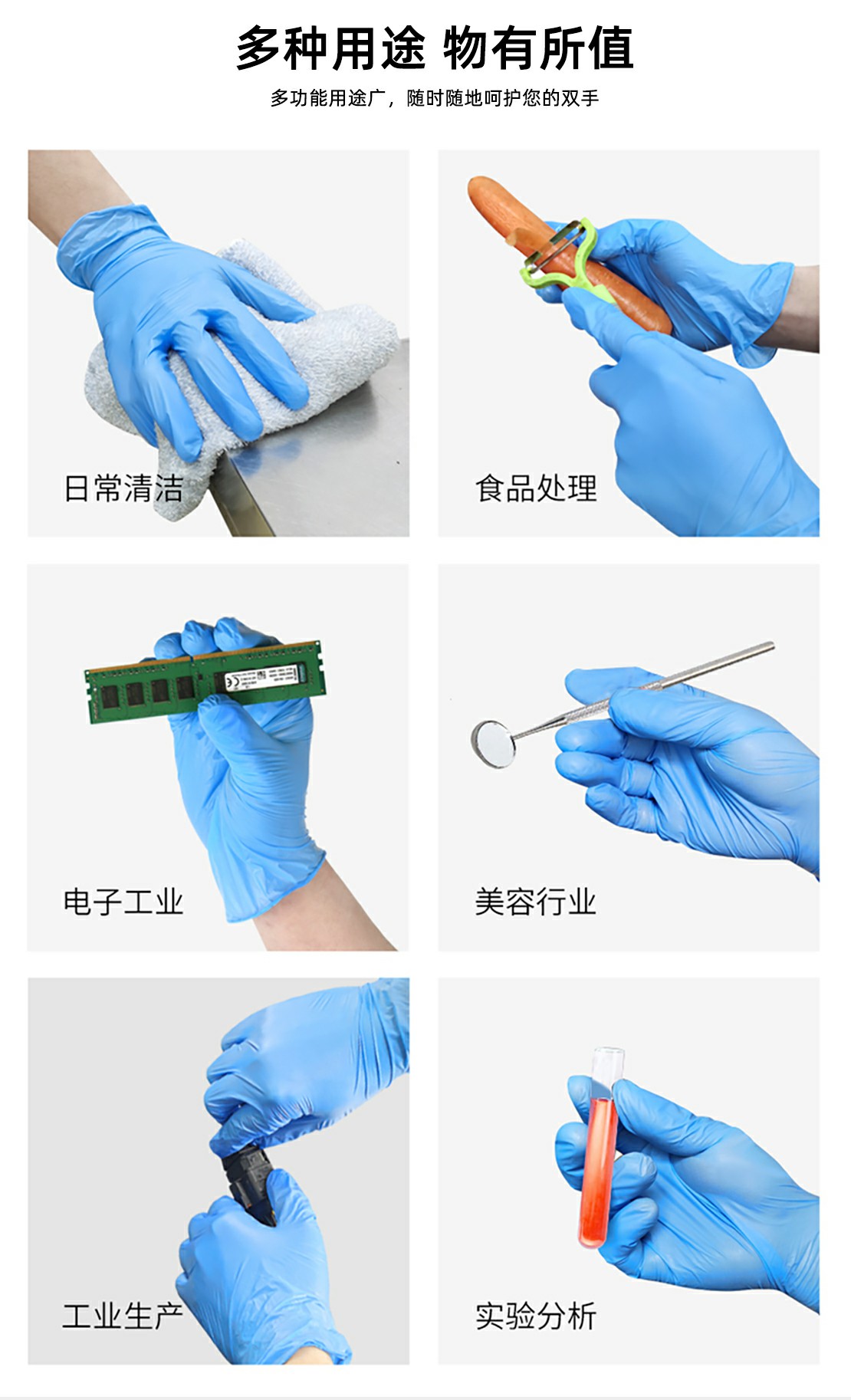 多种用途 物有所值

多功能用途广，随时随地呵护您的双手

日常清洁

食品处理

电子工业

美容行业

工业生产

实验分析